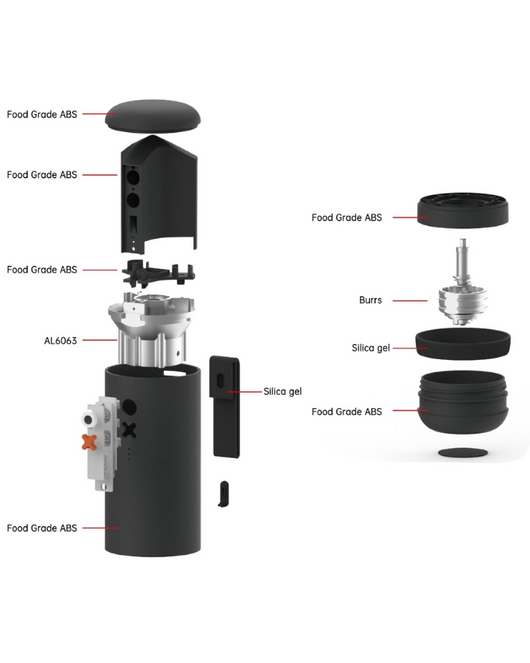 Food Grade ABS

Food Grade ABS

Food Grade ABS

AL6063

Silica gel

Food Grade ABS

Food Grade ABS

Burrs

Silica gel

Food Grade ABS