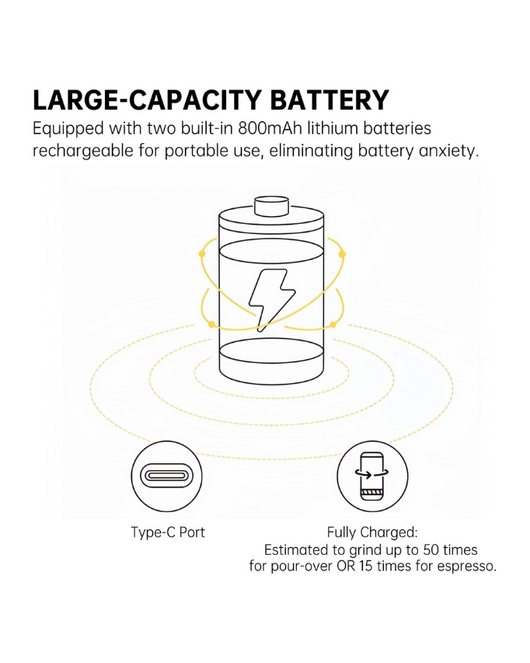 LARGE-CAPACITY BATTERY

Equipped with two built-in 800mAh lithium batteries rechargeable for portable use, eliminating battery anxiety.

Type-C Port

Fully Charged:
Estimated to grind up to 50 times for pour-over OR 15 times for espresso.